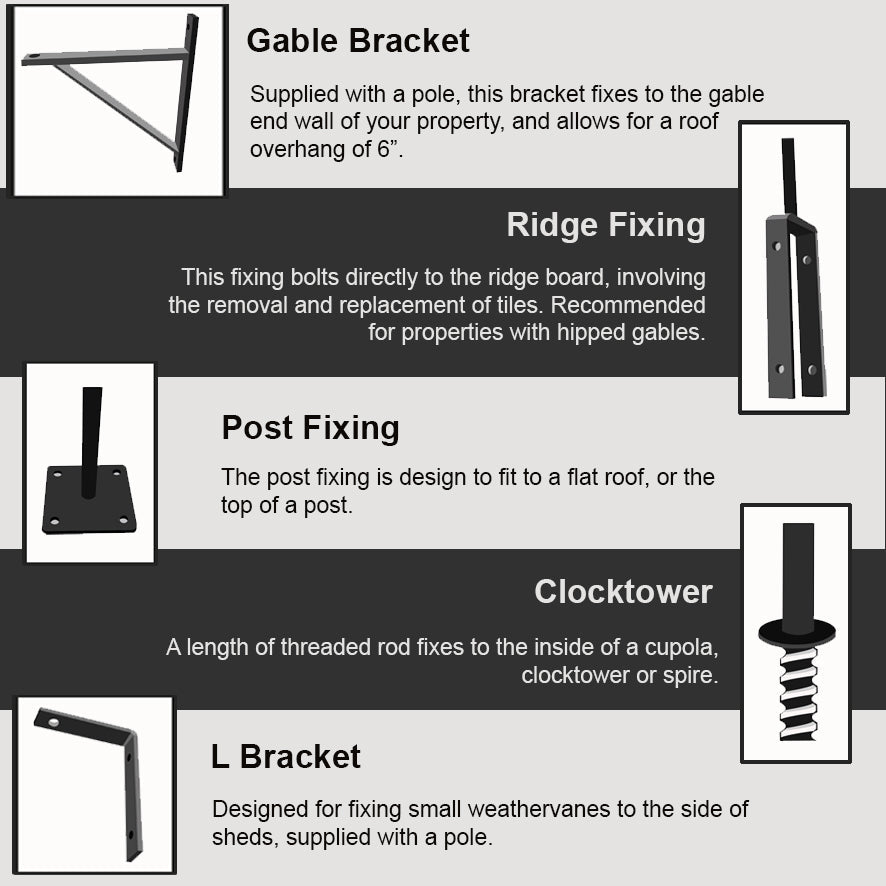 Gable Bracket

Supplied with a pole, this bracket fixes to the gable end wall of your property, and allows for a roof overhang of 6”.

Ridge Fixing

This fixing bolts directly to the ridge board, involving the removal and replacement of tiles. Recommended for properties with hipped gables.

Post Fixing

The post fixing is design to fit to a flat roof, or the top of a post.

Clocktower

A length of threaded rod fixes to the inside of a cupola, clocktower or spire.

L Bracket

Designed for fixing small weathervanes to the side of sheds, supplied with a pole.